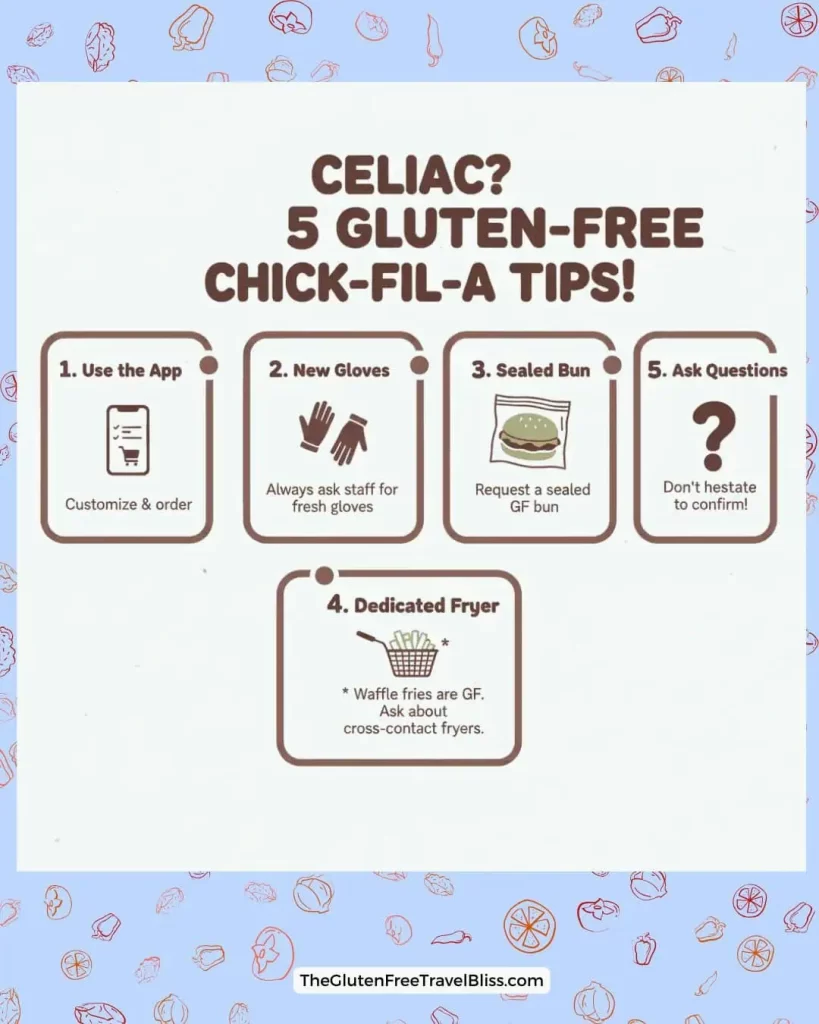 CELIAC?
5 GLUTEN-FREE
CHICK-FIL-A TIPS!

1. Use the App
Customize & order

2. New Gloves
Always ask staff for fresh gloves

3. Sealed Bun
Request a sealed GF bun

5. Ask Questions
?
Don't hestate to confirm!

4. Dedicated Fryer
*
* Waffle fries are GF. Ask about cross-contact fryers.

TheGlutenFreeTravelBliss.com